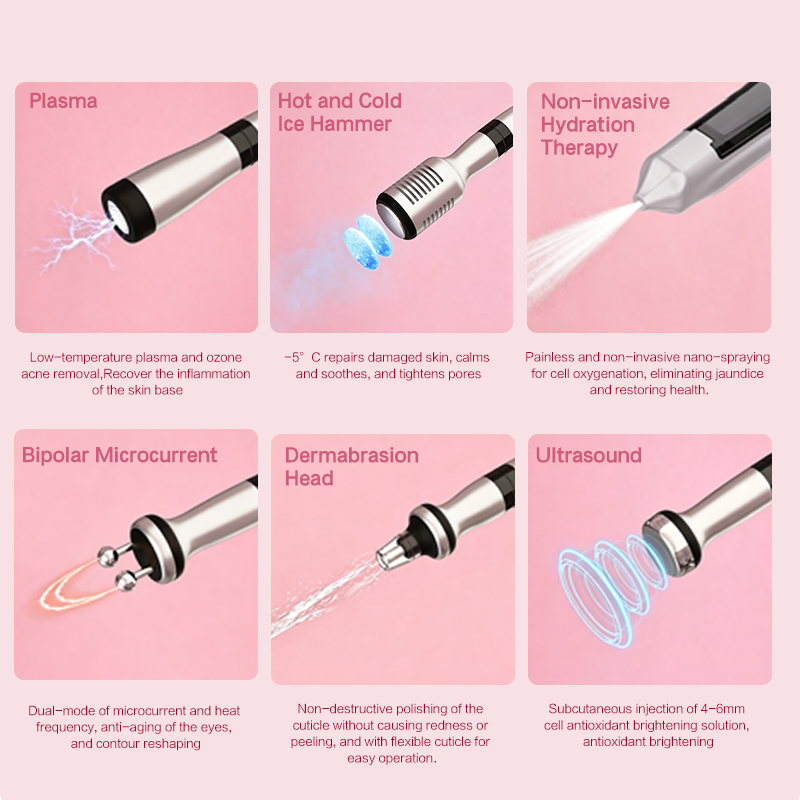 Plasma

Low-temperature plasma and ozone acne removal,Recover the inflammation of the skin base

Hot and Cold Ice Hammer

-5° C repairs damaged skin, calms and soothes, and tightens pores

Non-invasive Hydration Therapy

Painless and non-invasive nano-spraying for cell oxygenation, eliminating jaundice and restoring health.

Bipolar Microcurrent

Dual-mode of microcurrent and heat frequency, anti-aging of the eyes, and contour reshaping

Dermabrasion Head

Non-destructive polishing of the cuticle without causing redness or peeling, and with flexible cuticle for easy operation.

Ultrasound

Subcutaneous injection of 4-6mm cell antioxidant brightening solution, antioxidant brightening