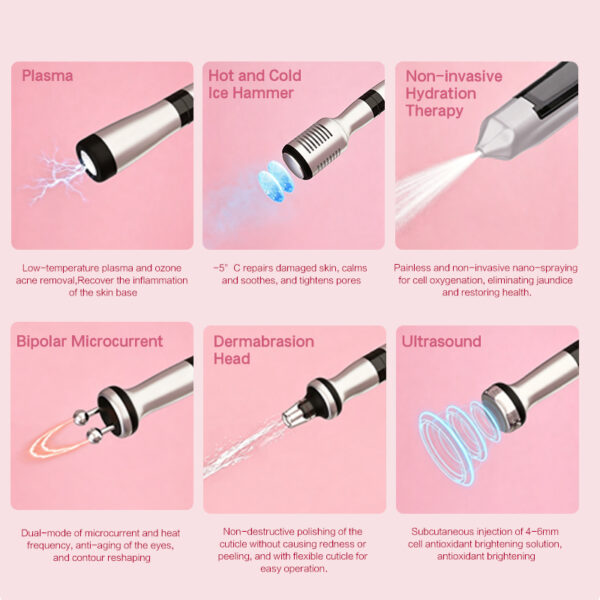 Plasma

Low-temperature plasma and ozone acne removal,Recover the inflammation of the skin base

Hot and Cold Ice Hammer

-5° C repairs damaged skin, calms and soothes, and tightens pores

Non-invasive Hydration Therapy

Painless and non-invasive nano-spraying for cell oxygenation, eliminating jaundice and restoring health.

Bipolar Microcurrent

Dual-mode of microcurrent and heat frequency, anti-aging of the eyes, and contour reshaping

Dermabrasion Head

Non-destructive polishing of the cuticle without causing redness or peeling, and with flexible cuticle for easy operation.

Ultrasound

Subcutaneous injection of 4-6mm cell antioxidant brightening solution, antioxidant brightening