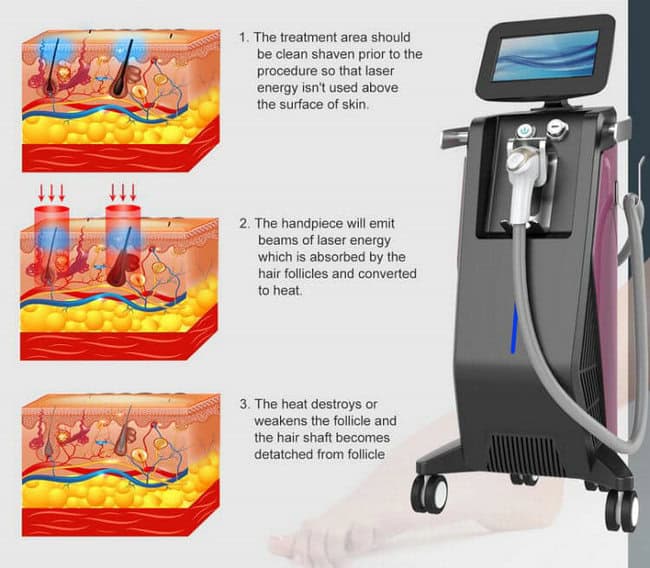 1. The treatment area should be clean shaven prior to the procedure so that laser energy isn't used above the surface of skin.

2. The handpiece will emit beams of laser energy which is absorbed by the hair follicles and converted to heat.

3. The heat destroys or weakens the follicle and the hair shaft becomes detatched from follicle