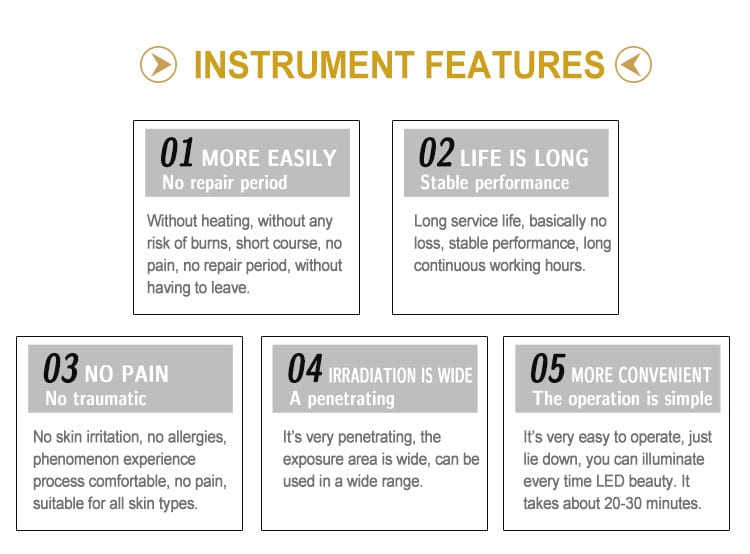 INSTRUMENT FEATURES

01 MORE EASILY
No repair period

Without heating, without any risk of burns, short course, no pain, no repair period, without having to leave.

02 LIFE IS LONG
Stable performance

Long service life, basically no loss, stable performance, long continuous working hours.

03 NO PAIN
No traumatic

No skin irritation, no allergies, phenomenon experience process comfortable, no pain, suitable for all skin types.

04 IRRADIATION IS WIDE
A penetrating

It's very penetrating, the exposure area is wide, can be used in a wide range.

05 MORE CONVENIENT
The operation is simple

It's very easy to operate, just lie down, you can illuminate every time LED beauty. It takes about 20-30 minutes.